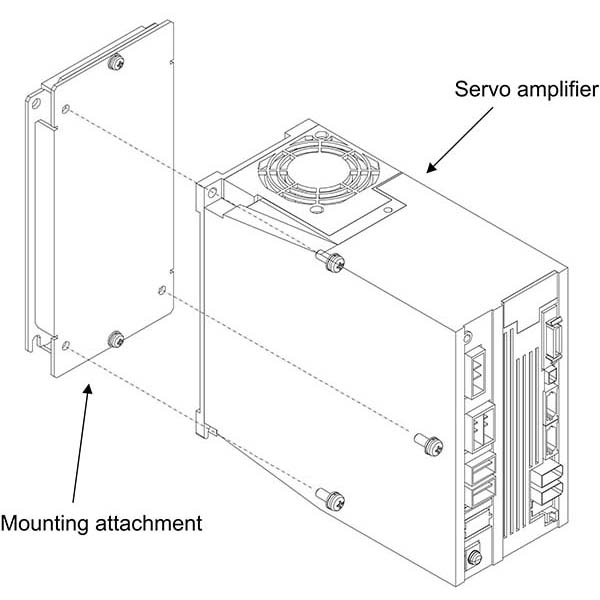 Servo amplifier

Mounting attachment